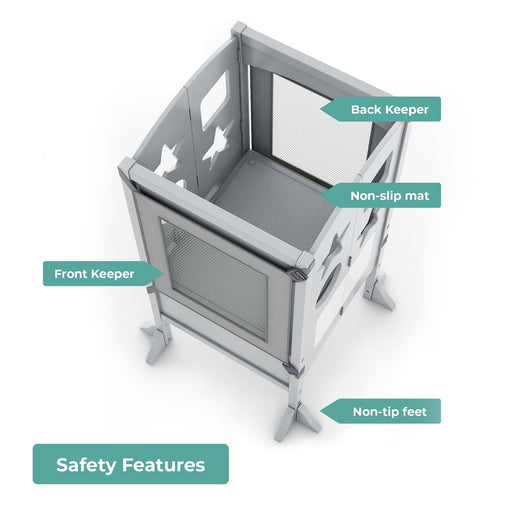 Back Keeper

Non-slip mat

Front Keeper

Non-tip feet

Safety Features